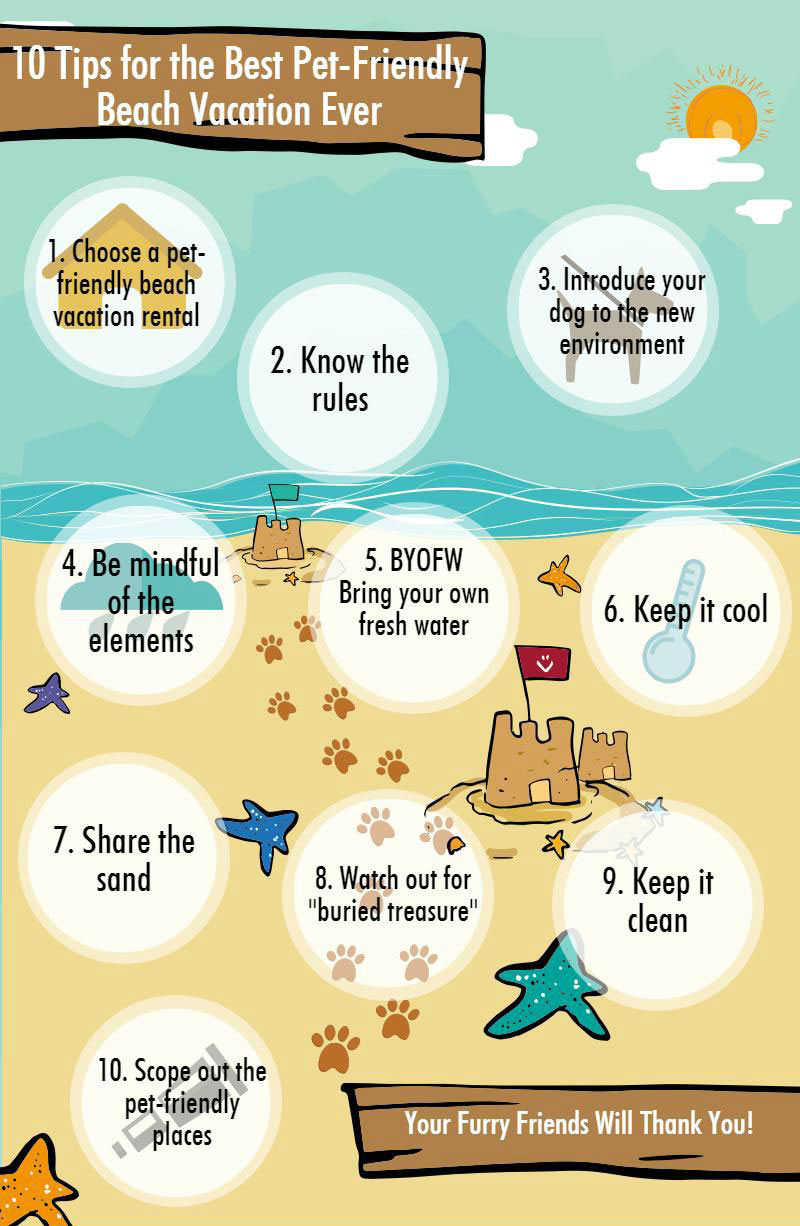 10 Tips for the Best Pet-Friendly Beach Vacation Ever

1. Choose a pet-friendly beach vacation rental

2. Know the rules

3. Introduce your dog to the new environment

4. Be mindful of the elements

5. BYOFW Bring your own fresh water

6. Keep it cool

7. Share the sand

8. Watch out for "buried treasure"

9. Keep it clean

10. Scope out the pet-friendly places

Your Furry Friends Will Thank You!